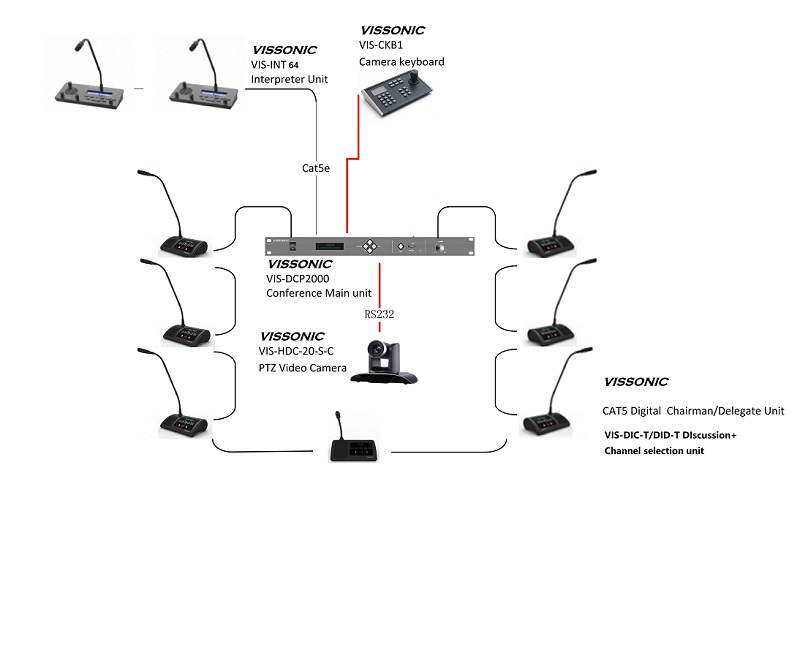 VISSONIC
VIS-INT 64
Interpreter Unit

VISSONIC
VIS-CKB1
Camera keyboard

Cat5e

VISSONIC
VIS-DCP2000
Conference Main unit

RS232

VISSONIC
VIS-HDC-20-S-C
PTZ Video Camera

VISSONIC

CAT5 Digital Chairman/Delegate Unit

VIS-DIC-T/DID-T DIscussion+
Channel selection unit